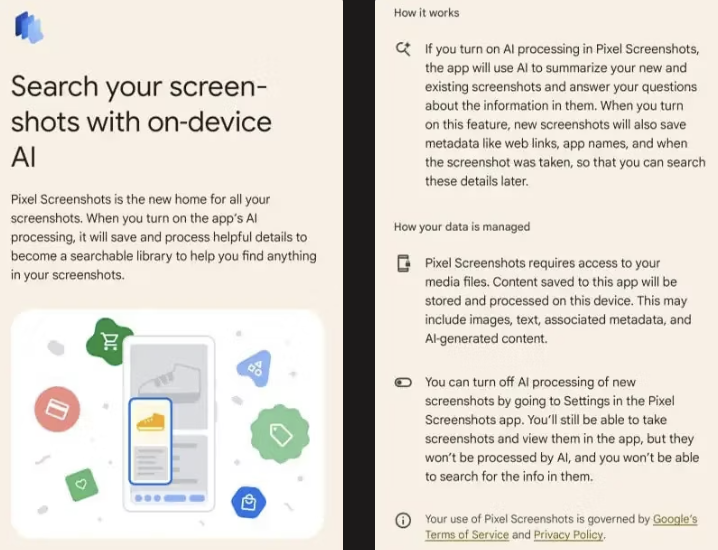 Search your screenshots with on-device AI

Pixel Screenshots is the new home for all your screenshots. When you turn on the app's AI processing, it will save and process helpful details to become a searchable library to help you find anything in your screenshots.

How it works

If you turn on AI processing in Pixel Screenshots, the app will use AI to summarize your new and existing screenshots and answer your questions about the information in them. When you turn on this feature, new screenshots will also save metadata like web links, app names, and when the screenshot was taken, so that you can search these details later.

How your data is managed

Pixel Screenshots requires access to your media files. Content saved to this app will be stored and processed on this device. This may include images, text, associated metadata, and AI-generated content.

You can turn off AI processing of new screenshots by going to Settings in the Pixel Screenshots app. You'll still be able to take screenshots and view them in the app, but they won't be processed by AI, and you won't be able to search for the info in them.

Your use of Pixel Screenshots is governed by Google's Terms of Service and Privacy Policy.