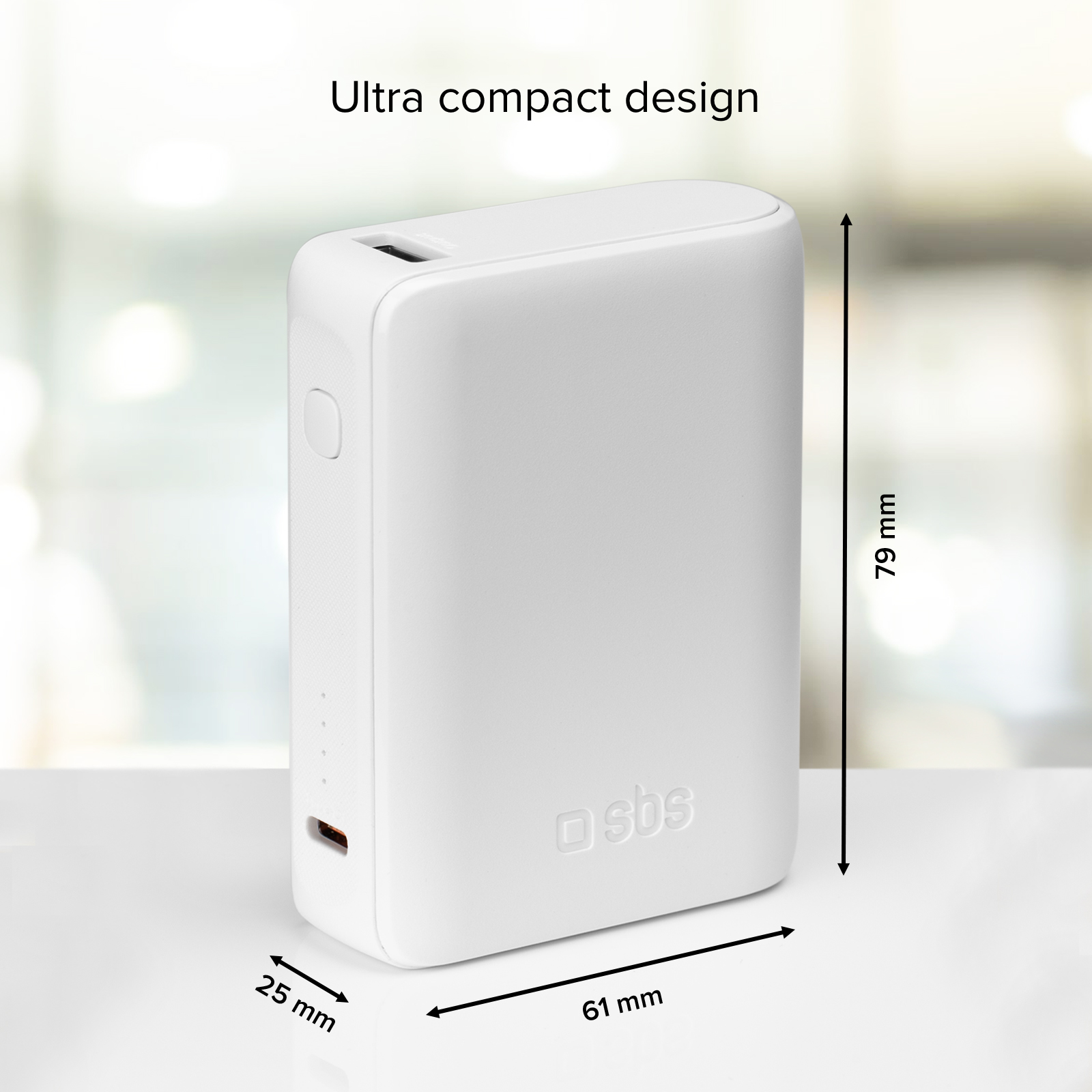 Ultra compact design

79 mm

sbs

25 mm

61 mm